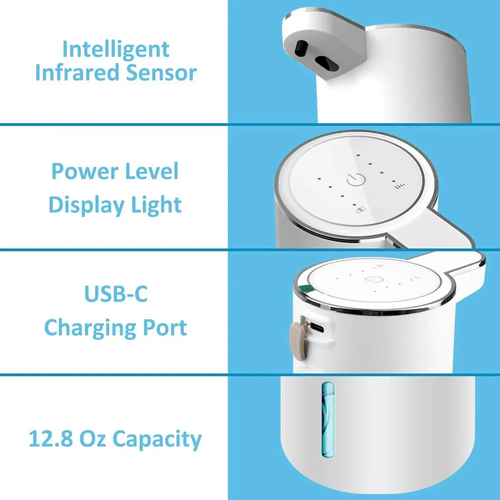 Intelligent Infrared Sensor

Power Level Display Light

USB-C Charging Port

12.8 Oz Capacity